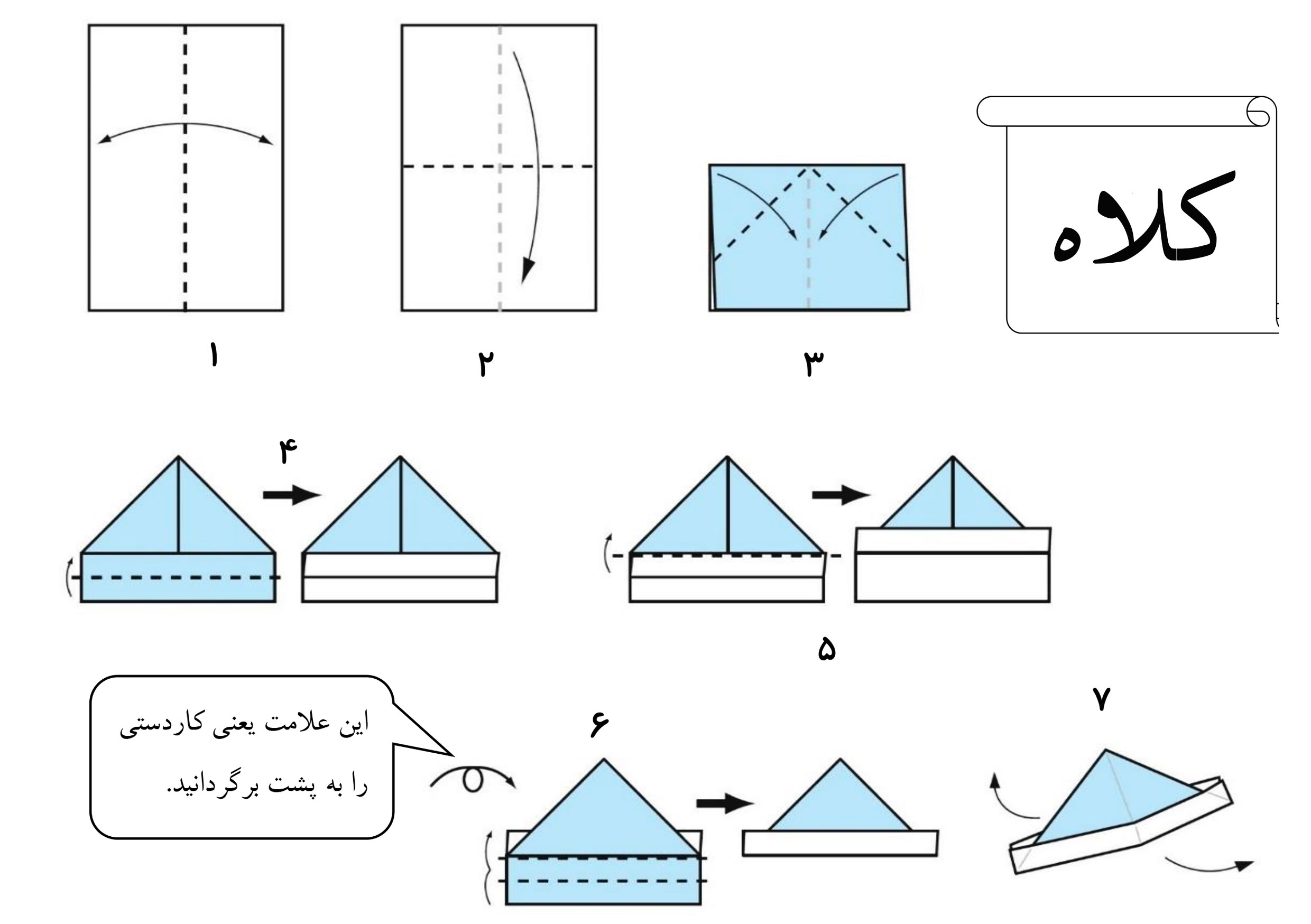 کلاه

۱

۲

۳

۴

۵

این علامت یعنی کاردستی را به پشت برگردانید.

۶

۷